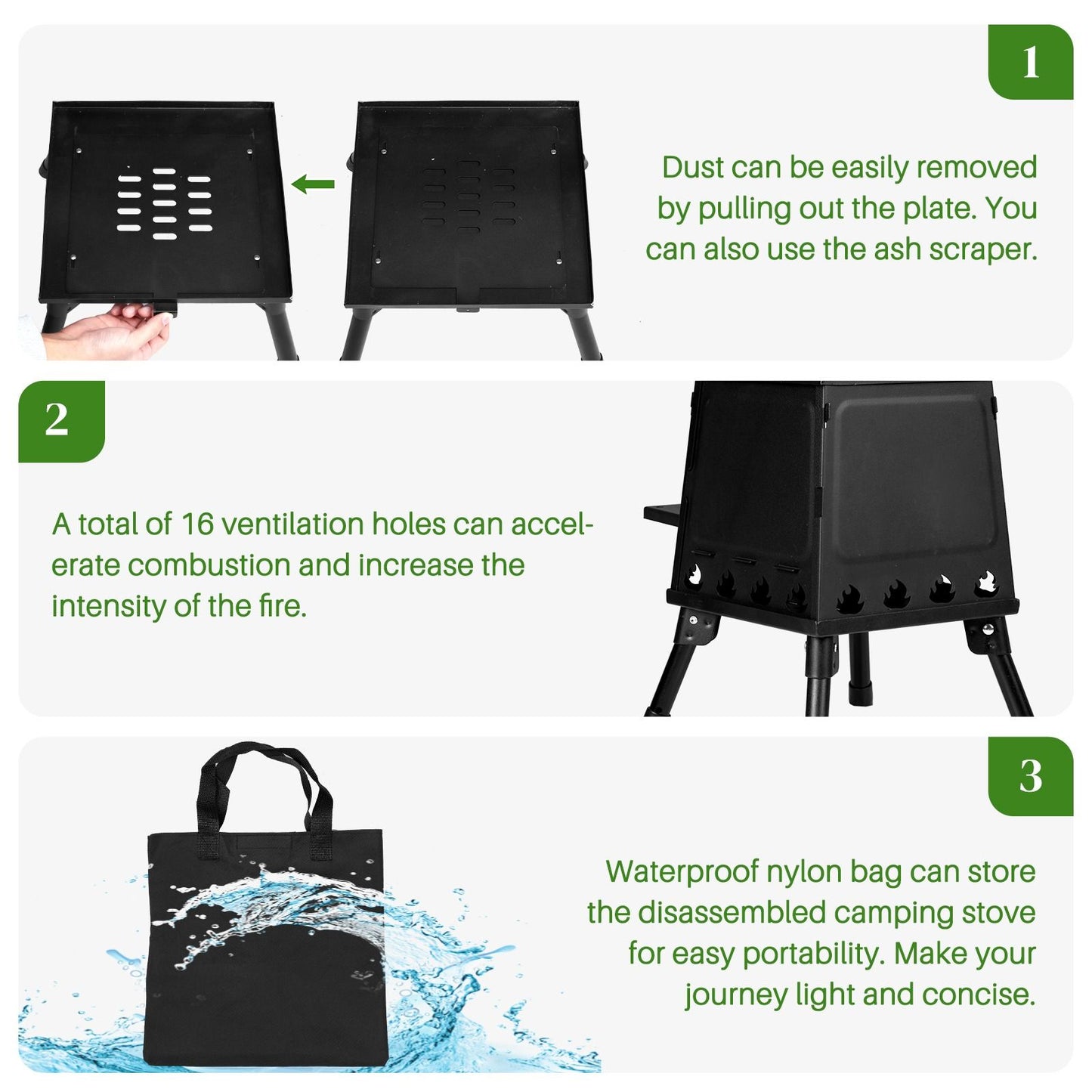 1

Dust can be easily removed by pulling out the plate. You can also use the ash scraper.

2

A total of 16 ventilation holes can accelerate combustion and increase the intensity of the fire.

3

Waterproof nylon bag can store the disassembled camping stove for easy portability. Make your journey light and concise.